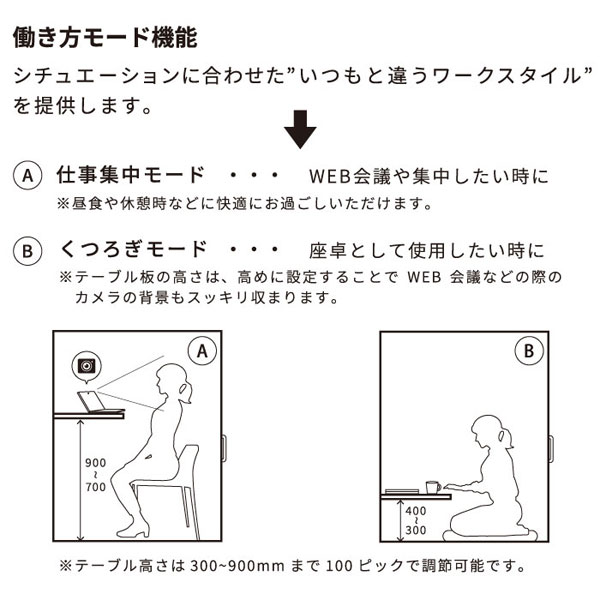 働き方モード機能

シチュエーションに合わせた”いつもと違うワークスタイル”を提供します。

A 仕事集中モード ・・・ WEB会議や集中したい時に
※昼食や休憩時などに快適にお過ごしいただけます。

B くつろぎモード ・・・ 座卓として使用したい時に
※テーブル板の高さは、高めに設定することで WEB 会議などの際のカメラの背景もスッキリ収まります。

A

900
~
700

B

400
~
300

※テーブル高さは 300~900mm まで 100 ピックで調節可能です。