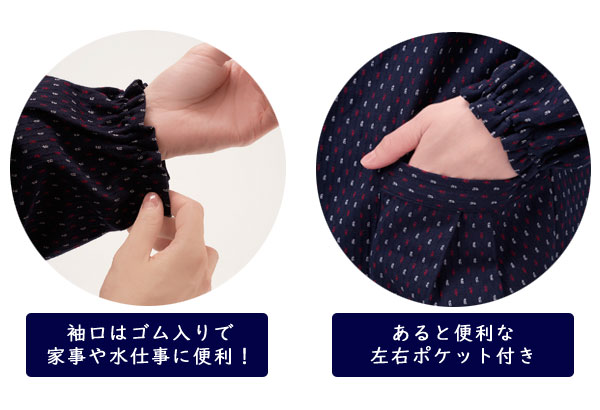 袖口はゴム入りで
家事や水仕事に便利！

あると便利な
左右ポケット付き