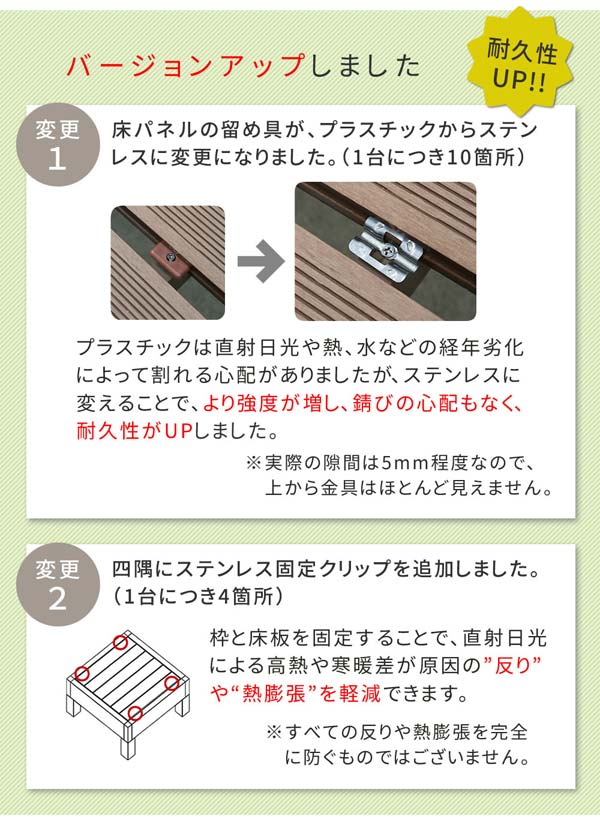 バージョンアップしました

耐久性 UP!!

変更 1

床パネルの留め具が、プラスチックからステンレスに変更になりました。（1台につき10箇所）

プラスチックは直射日光や熱、水などの経年劣化によって割れる心配がありましたが、ステンレスに変えることで、より強度が増し、錆びの心配もなく、耐久性がUPしました。

※実際の隙間は5mm程度なので、上から金具はほとんど見えません。

変更 2

四隅にステンレス固定クリップを追加しました。（1台につき4箇所）

枠と床板を固定することで、直射日光による高熱や寒暖差が原因の”反り”や“熱膨張”を軽減できます。

※すべての反りや熱膨張を完全に防ぐものではございません。