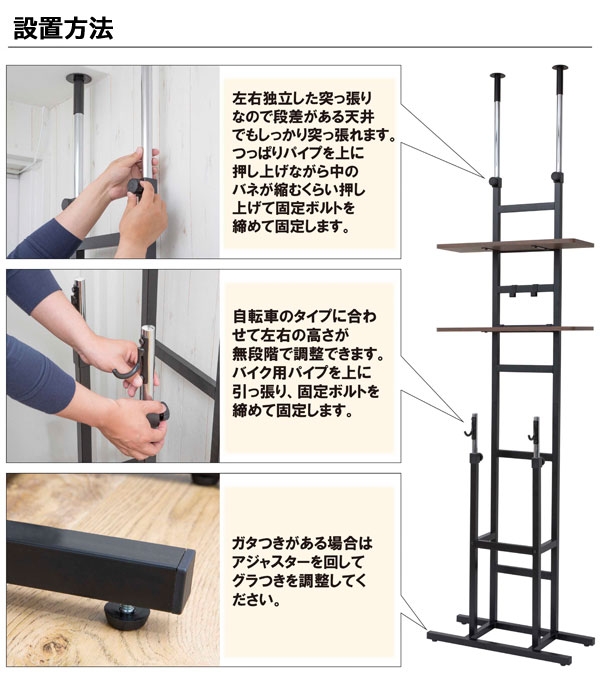 設置方法

左右独立した突っ張りなので段差がある天井でもしっかり突っ張れます。つっぱりパイプを上に押し上げながら中のバネが縮むくらい押し上げて固定ボルトを締めて固定します。

自転車のタイプに合わせて左右の高さが無段階で調整できます。バイク用パイプを上に引っ張り、固定ボルトを締めて固定します。

ガタつきがある場合はアジャスターを回してグラつきを調整してください。