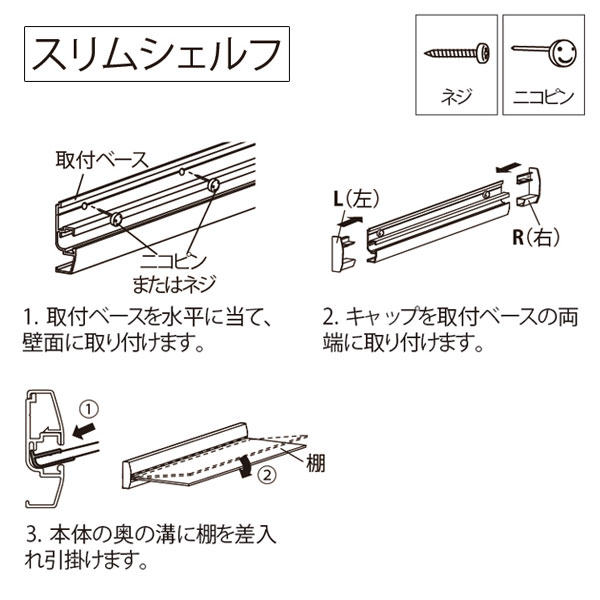 スリムシェルフ

ネジ

ニコピン

取付ベース

ニコピン
またはネジ

1. 取付ベースを水平に当て、壁面に取り付けます。

L(左)

R(右)

2. キャップを取付ベースの両端に取り付けます。

①

②

棚

3. 本体の奥の溝に棚を差入れ引掛けます。