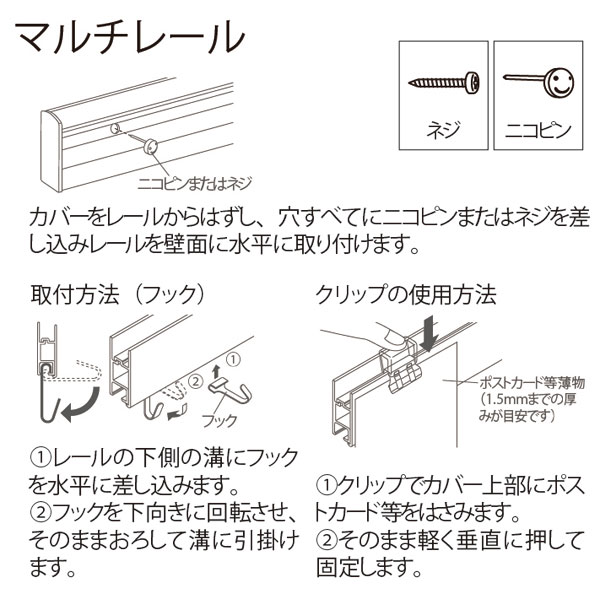 マルチレール

ネジ

ニコピン

ニコピンまたはネジ

カバーをレールからはずし、穴すべてにニコピンまたはネジを差し込みレールを壁面に水平に取り付けます。

取付方法（フック）

①

②

フック

①レールの下側の溝にフックを水平に差し込みます。
②フックを下向きに回転させ、そのままおろして溝に引掛けます。

クリップの使用方法

ポストカード等薄物（1.5mmまでの厚みが目安です）

①クリップでカバー上部にポストカード等をはさみます。
②そのまま軽く垂直に押して固定します。