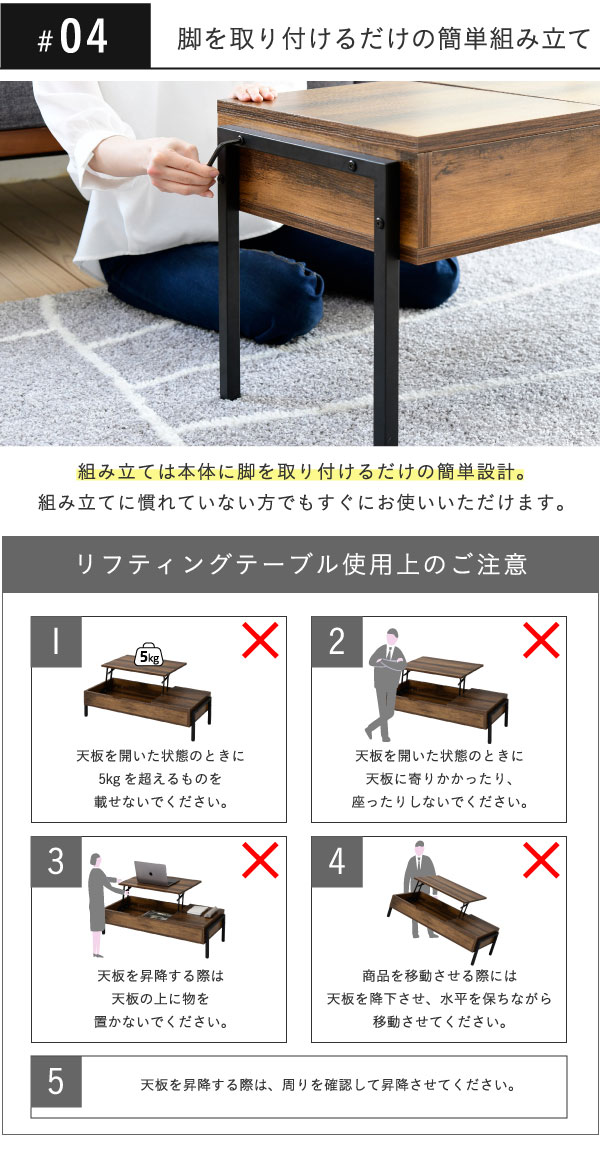 #04

脚を取り付けるだけの簡単組み立て

組み立ては本体に脚を取り付けるだけの簡単設計。
組み立てに慣れていない方でもすぐにお使いいただけます。

リフティングテーブル使用上のご注意

1

5kg

天板を開いた状態のときに
5kgを超えるものを
載せないでください。

2

天板を開いた状態のときに
天板に寄りかかったり、
座ったりしないでください。

3

天板を昇降する際は
天板の上に物を
置かないでください。

4

商品を移動させる際には
天板を降下させ、水平を保ちながら
移動させてください。

5

天板を昇降する際は、周りを確認して昇降させてください。