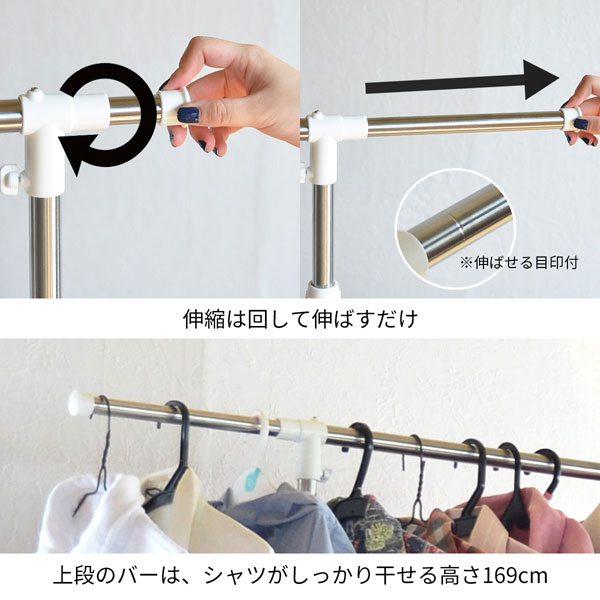 ※伸ばせる目印付

伸縮は回して伸ばすだけ

上段のバーは、シャツがしっかり干せる高さ169cm