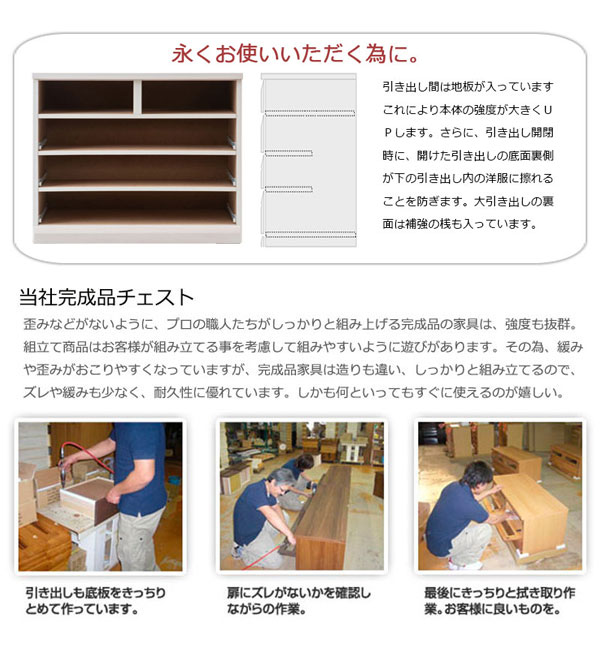 永くお使いいただく為に。

引き出し間は地板が入っています これにより本体の強度が大きくUPします。さらに、引き出し開閉時に、開けた引き出しの底面裏側が下の引き出し内の洋服に擦れることを防ぎます。大引き出しの裏面は補強の桟も入っています。

当社完成品チェスト

歪みなどがないように、プロの職人たちがしっかりと組み上げる完成品の家具は、強度も抜群。組立て商品はお客様が組み立てる事を考慮して組みやすいように遊びがあります。その為、緩みや歪みがおこりやすくなっていますが、完成品家具は造りも違い、しっかりと組み立てるので、ズレや緩みも少なく、耐久性に優れています。しかも何といってもすぐに使えるのが嬉しい。

引き出しも底板をきっちりとめて作っています。

扉にズレがないかを確認しながらの作業。

最後にきっちりと拭き取り作業。お客様に良いものを。