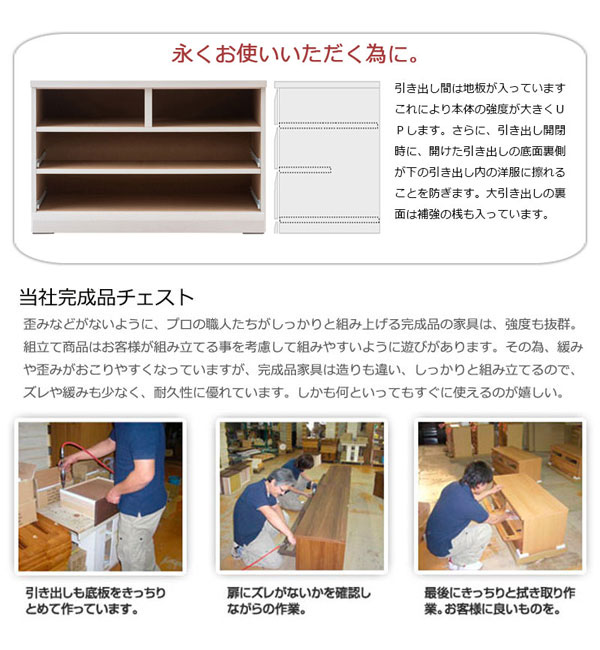 永くお使いいただく為に。

引き出し間は地板が入っています これにより本体の強度が大きくＵＰします。さらに、引き出し開閉時に、開けた引き出しの底面裏側が下の引き出し内の洋服に擦れることを防ぎます。大引き出しの裏面は補強の桟も入っています。

当社完成品チェスト

歪みなどがないように、プロの職人たちがしっかりと組み上げる完成品の家具は、強度も抜群。組立て商品はお客様が組み立てる事を考慮して組みやすいように遊びがあります。その為、緩みや歪みがおこりやすくなっていますが、完成品家具は造りも違い、しっかりと組み立てるので、ズレや緩みも少なく、耐久性に優れています。しかも何といってもすぐに使えるのが嬉しい。

引き出しも底板をきっちりとめて作っています。

扉にズレがないかを確認しながらの作業。

最後にきっちりと拭き取り作業。お客様に良いものを。