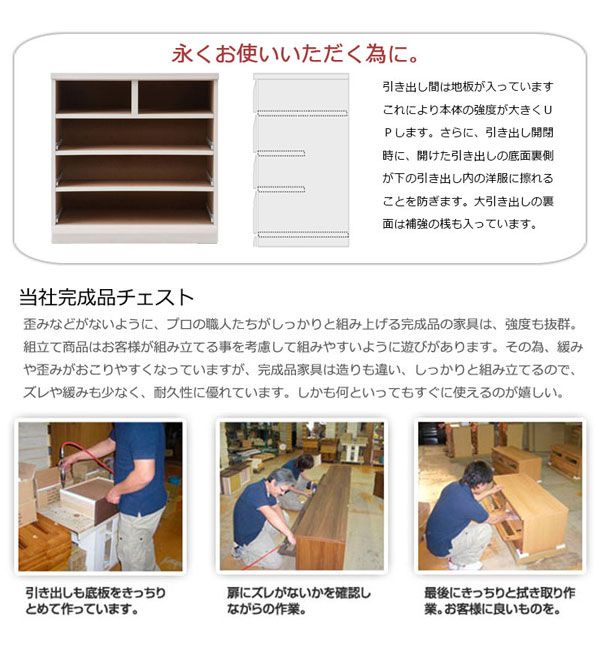 永くお使いいただく為に。

引き出し間は地板が入っています これにより本体の強度が大きくＵＰします。さらに、引き出し開閉時に、開けた引き出しの底面裏側が下の引き出し内の洋服に擦れることを防ぎます。大引き出しの裏面は補強の桟も入っています。

当社完成品チェスト

歪みなどがないように、プロの職人たちがしっかりと組み上げる完成品の家具は、強度も抜群。組立て商品はお客様が組み立てる事を考慮して組みやすいように遊びがあります。その為、緩みや歪みがおこりやすくなっていますが、完成品家具は造りも違い、しっかりと組み立てるので、ズレや緩みも少なく、耐久性に優れています。しかも何といってもすぐに使えるのが嬉しい。

引き出しも底板をきっちりとめて作っています。

扉にズレがないかを確認しながらの作業。

最後にきっちりと拭き取り作業。お客様に良いものを。