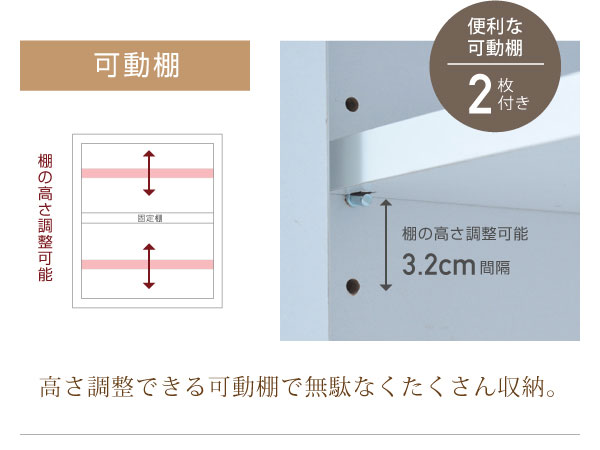 可動棚

棚の高さ調整可能

固定棚

便利な可動棚

2枚付き

棚の高さ調整可能

3.2cm 間隔

高さ調整できる可動棚で無駄なくたくさん収納。