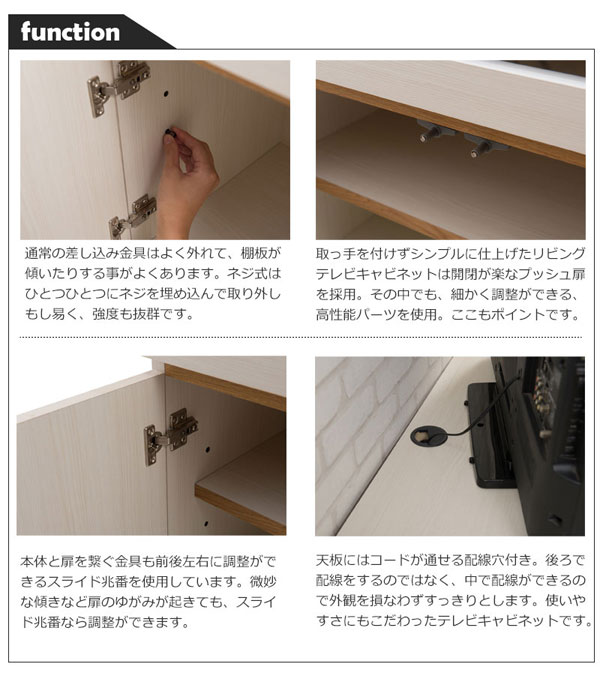 function

通常の差し込み金具はよく外れて、棚板が傾いたりする事がよくあります。ネジ式はひとつひとつにネジを埋め込んで取り外しもし易く、強度も抜群です。

取っ手を付けずシンプルに仕上げたリビングテレビキャビネットは開閉が楽なプッシュ扉を採用。その中でも、細かく調整ができる、高性能パーツを使用。ここもポイントです。

本体と扉を繋ぐ金具も前後左右に調整ができるスライド兆番を使用しています。微妙な傾きなど扉のゆがみが起きても、スライド兆番なら調整ができます。

天板にはコードが通せる配線穴付き。後ろで配線をするのではなく、中で配線ができるので外観を損なわずすっきりとします。使いやすさにもこだわったテレビキャビネットです。