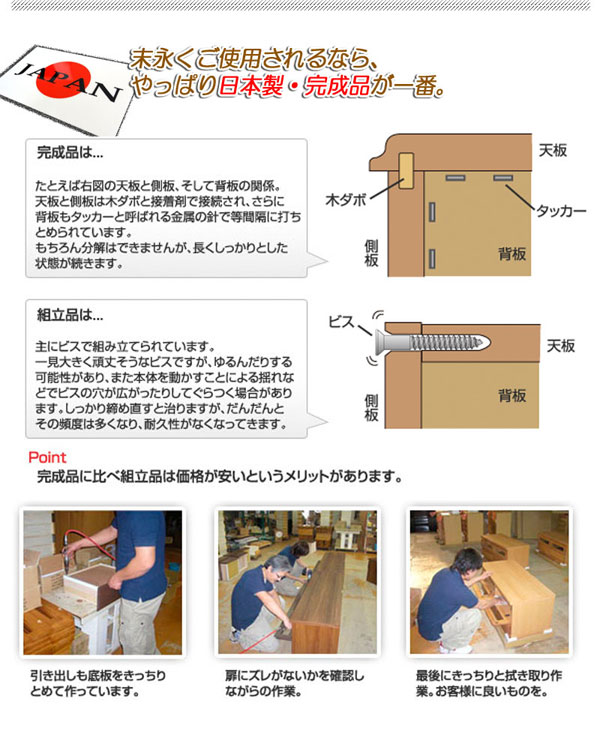 JAPAN

末永くご使用されるなら、
やっぱり日本製・完成品が一番。

完成品は…

たとえば右図の天板と側板、そして背板の関係。天板と側板は木ダボと接着剤で接続され、さらに背板もタッカーと呼ばれる金属の針で等間隔に打ちとめられています。
もちろん分解はできませんが、長くしっかりとした状態が続きます。

天板
木ダボ
タッカー
側板
背板

組立品は…

主にビスで組み立てられています。
一見大きく頑丈そうなビスですが、ゆるんだりする可能性があり、また本体を動かすことによる揺れなどでビスの穴が広がったりしてぐらつく場合があります。しっかり締め直すと治りますが、だんだんとその頻度は多くなり、耐久性がなくなってきます。

ビス
天板
側板
背板

Point
完成品に比べ組立品は価格が安いというメリットがあります。

引き出しも底板をきっちりとめて作っています。

扉にズレがないかを確認しながらの作業。

最後にきっちりと拭き取り作業。お客様に良いものを。