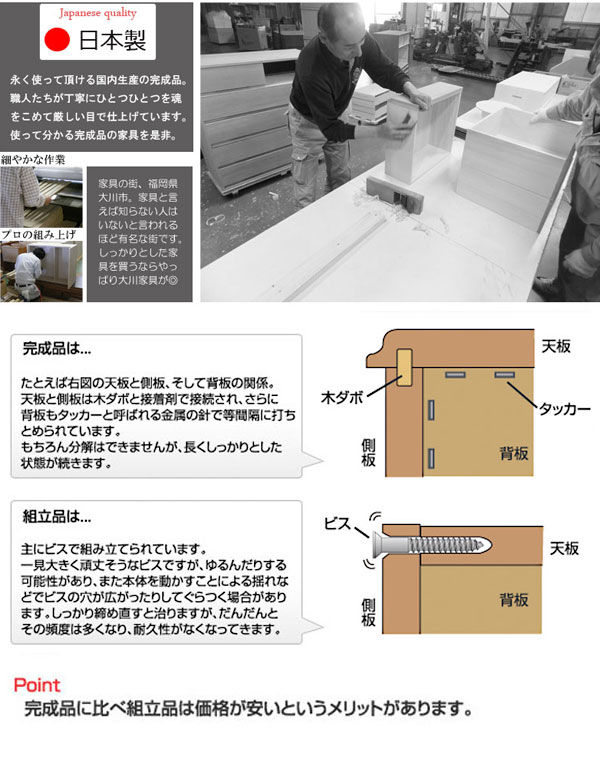 Japanese quality

日本製

永く使って頂ける国内生産の完成品。職人たちが丁寧にひとつひとつを魂をこめて厳しい目で仕上げています。使って分かる完成品の家具を是非。

細やかな作業

プロの組み上げ

家具の街、福岡県大川市。家具と言えば知らない人はいないと言われるほど有名な街です。しっかりとした家具を買うならやっぱり大川家具が◎

完成品は...

たとえば右図の天板と側板、そして背板の関係。天板と側板は木ダボと接着剤で接続され、さらに背板もタッカーと呼ばれる金属の針で等間隔に打ちとめられています。
もちろん分解はできませんが、長くしっかりとした状態が続きます。

天板
木ダボ
タッカー
側板
背板

組立品は...

主にビスで組み立てられています。
一見大きく頑丈そうなビスですが、ゆるんだりする可能性があり、また本体を動かすことによる揺れなどでビスの穴が広がったりしてぐらつく場合があります。しっかり締め直すと治りますが、だんだんとその頻度は多くなり、耐久性がなくなってきます。

ビス
天板
側板
背板

Point
完成品に比べ組立品は価格が安いというメリットがあります。