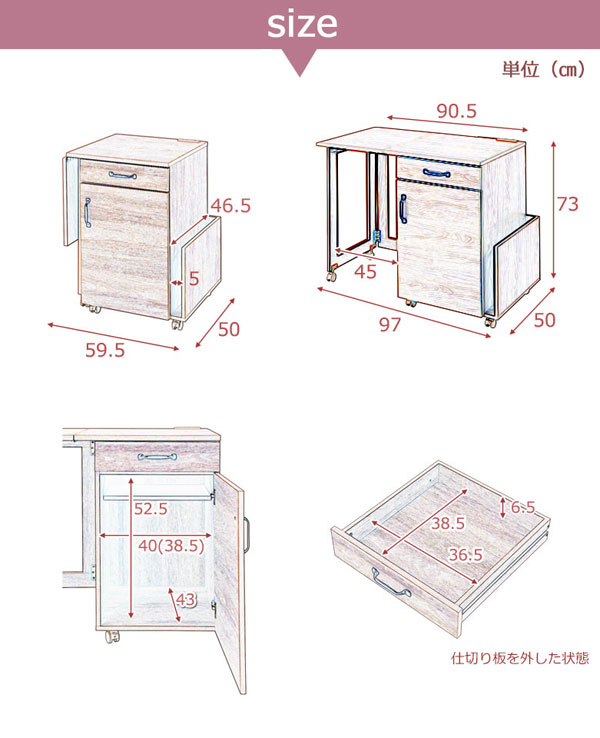 size

単位（cm）

46.5

5

50

59.5

90.5

73

45

97

50

52.5

40(38.5)

43

6.5

38.5

36.5

仕切り板を外した状態