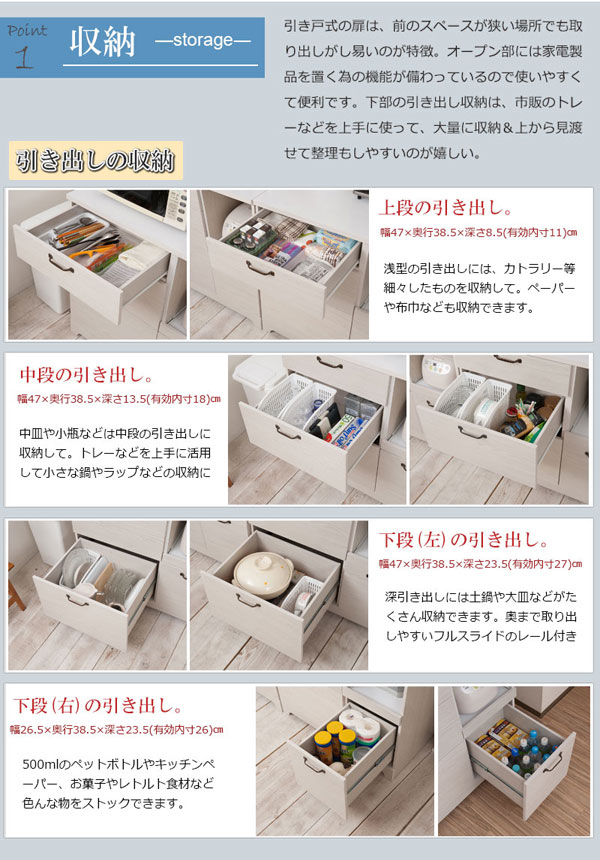 Point 1

収納 —storage—

引き戸式の扉は、前のスペースが狭い場所でも取り出しがし易いのが特徴。オープン部には家電製品を置く為の機能が備わっているので使いやすくて便利です。下部の引き出し収納は、市販のトレーなどを上手に使って、大量に収納＆上から見渡せて整理もしやすいのが嬉しい。

引き出しの収納

上段の引き出し。

幅47×奥行38.5×深さ8.5(有効内寸11)㎝

浅型の引き出しには、カトラリー等細々したものを収納して。ペーパーや布巾なども収納できます。

中段の引き出し。

幅47×奥行38.5×深さ13.5(有効内寸18)㎝

中皿や小瓶などは中段の引き出しに収納して。トレーなどを上手に活用して小さな鍋やラップなどの収納に

下段(左)の引き出し。

幅47×奥行38.5×深さ23.5(有効内寸27)㎝

深引き出しには土鍋や大皿などがたくさん収納できます。奥まで取り出しやすいフルスライドのレール付き

下段(右)の引き出し。

幅26.5×奥行38.5×深さ23.5(有効内寸26)㎝

500mlのペットボトルやキッチンペーパー、お菓子やレトルト食材など色んな物をストックできます。