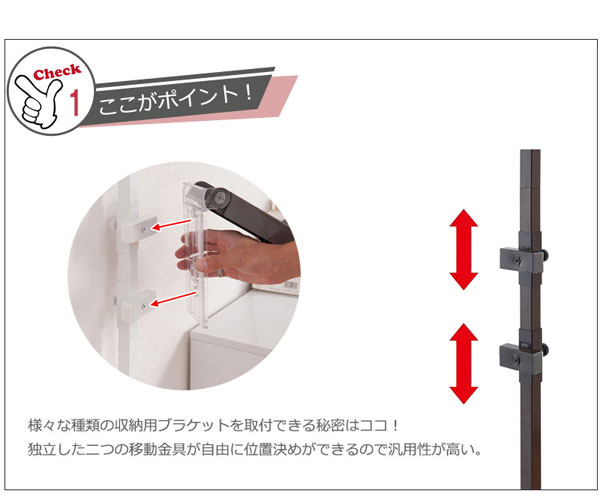 Check
1
ここがポイント！

様々な種類の収納用ブラケットを取付できる秘密はココ！
独立した二つの移動金具が自由に位置決めができるので汎用性が高い。