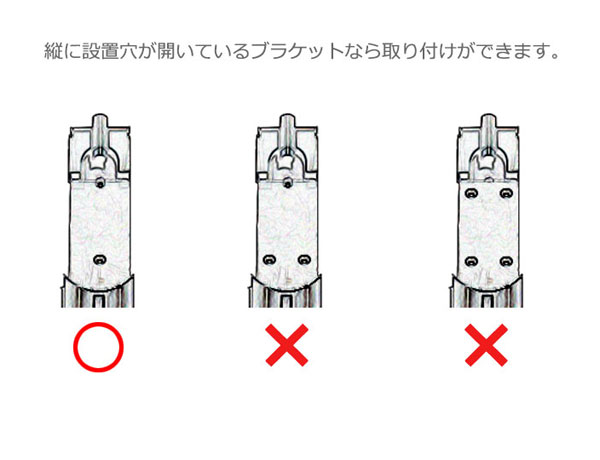 縦に設置穴が開いているブラケットなら取り付けができます。

○

×

×