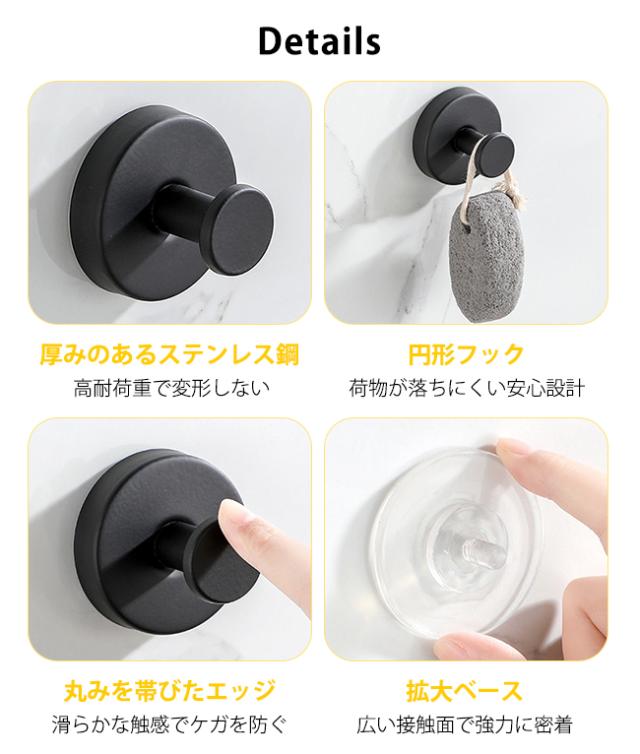 Details

厚みのあるステンレス鋼
高耐荷重で変形しない

円形フック
荷物が落ちにくい安心設計

丸みを帯びたエッジ
滑らかな触感でケガを防ぐ

拡大ベース
広い接触面で強力に密着