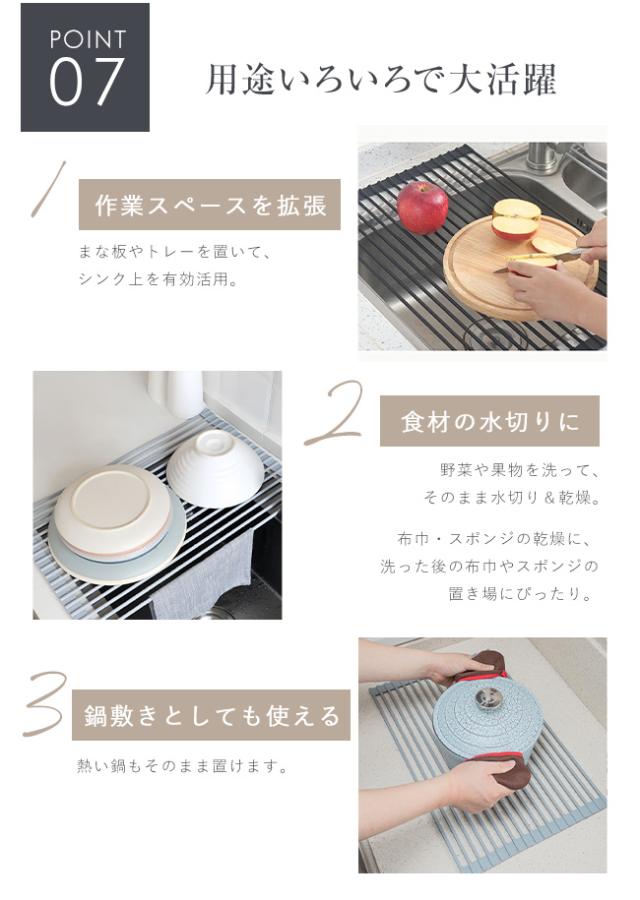 POINT
07

用途いろいろで大活躍

1

作業スペースを拡張

まな板やトレーを置いて、
シンク上を有効活用。

2

食材の水切りに

野菜や果物を洗って、
そのまま水切り＆乾燥。

布巾・スポンジの乾燥に、
洗った後の布巾やスポンジの
置き場にぴったり。

3

鍋敷きとしても使える

熱い鍋もそのまま置けます。