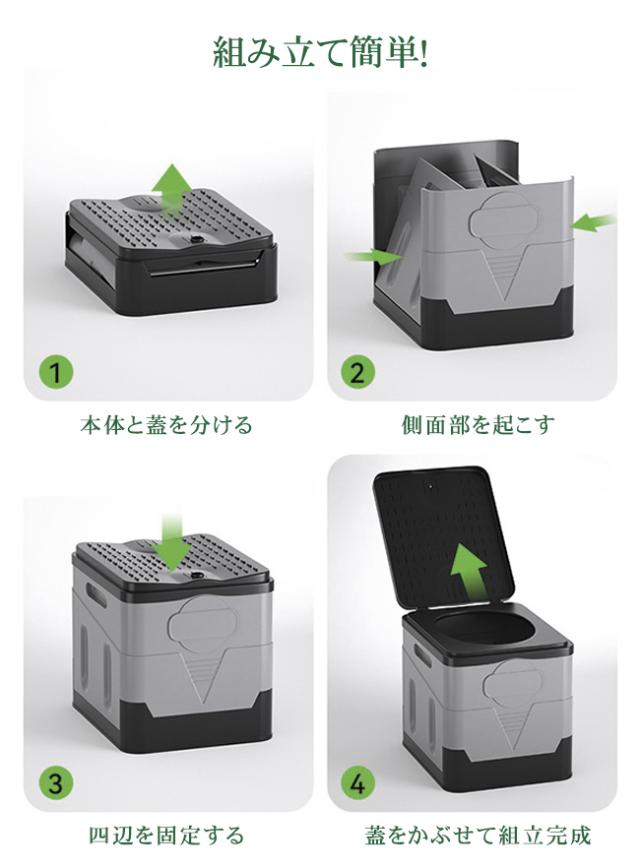 組み立て簡単!

1

本体と蓋を分ける

2

側面部を起こす

3

四辺を固定する

4

蓋をかぶせて組立完成