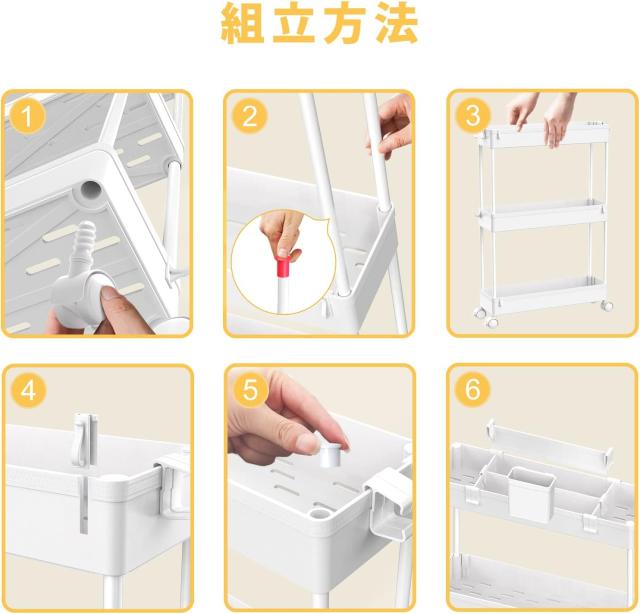 組立方法

1

2

3

4

5

6