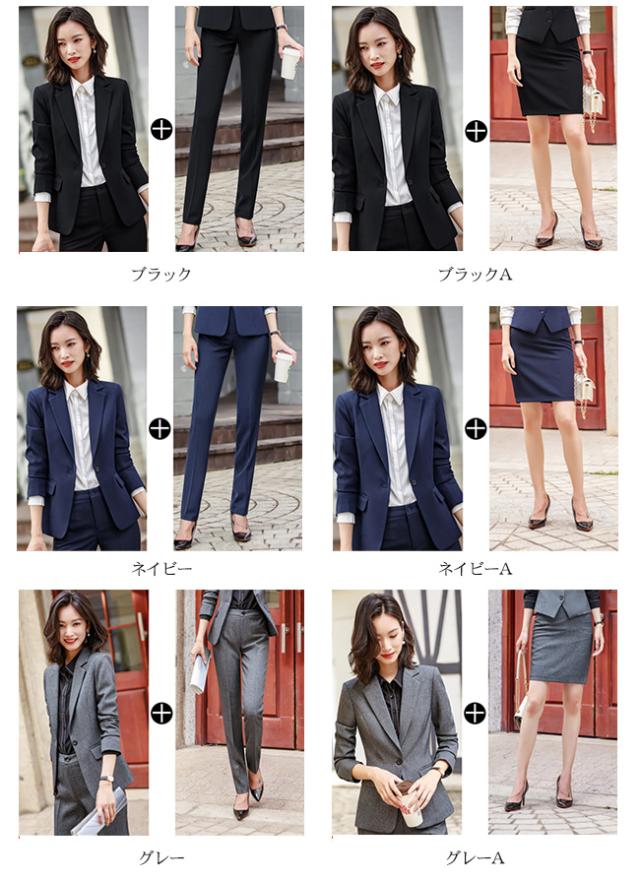 ブラック

ブラックA

ネイビー

ネイビーA

グレー

グレーA