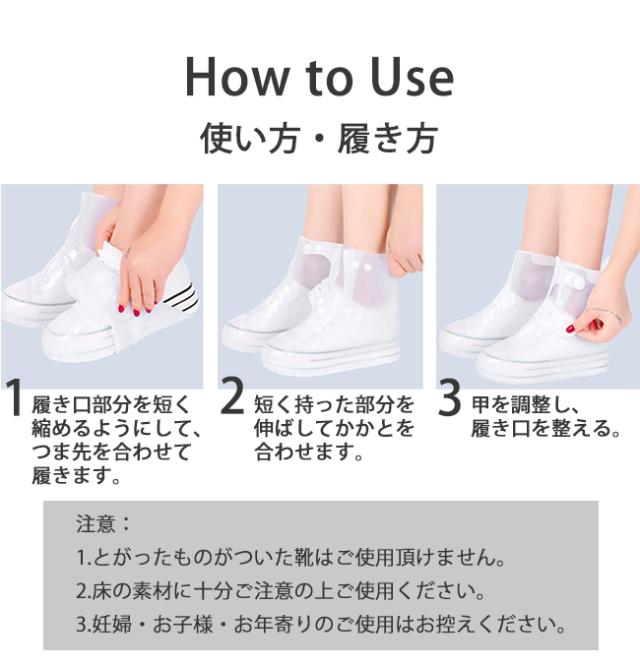 How to Use
使い方・履き方

1 履き口部分を短く縮めるようにして、つま先を合わせて履きます。

2 短く持った部分を伸ばしてかかとを合わせます。

3 甲を調整し、履き口を整える。

注意：
1.とがったものがついた靴はご使用頂けません。
2.床の素材に十分ご注意の上ご使用ください。
3.妊婦・お子様・お年寄りのご使用はお控えください。