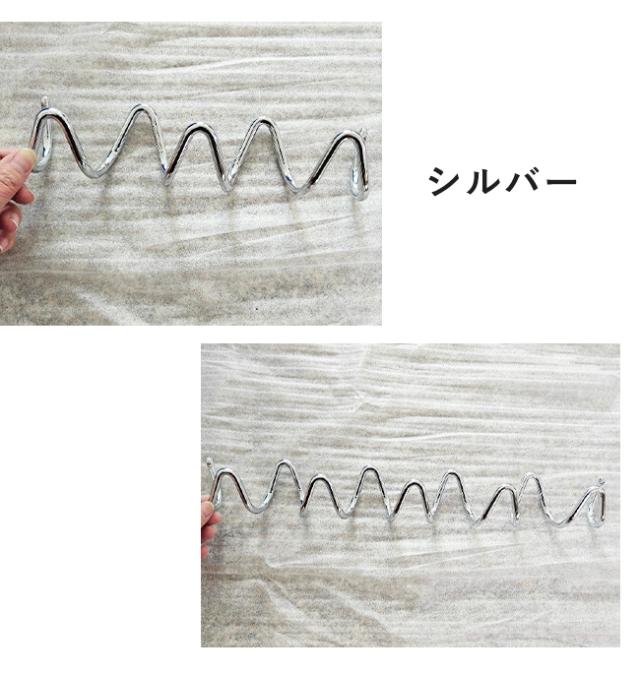 シルバー