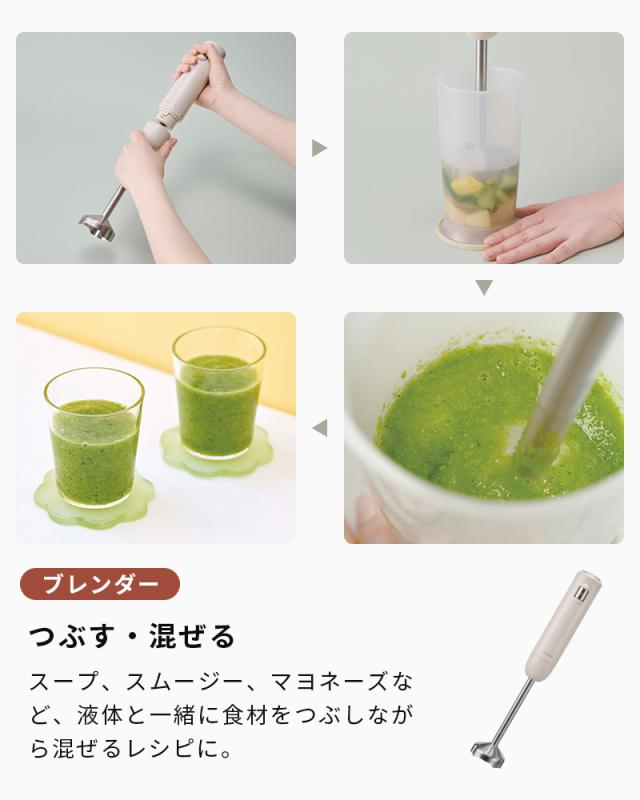 ブレンダー

つぶす・混ぜる

スープ、スムージー、マヨネーズなど、液体と一緒に食材をつぶしながら混ぜるレシピに。