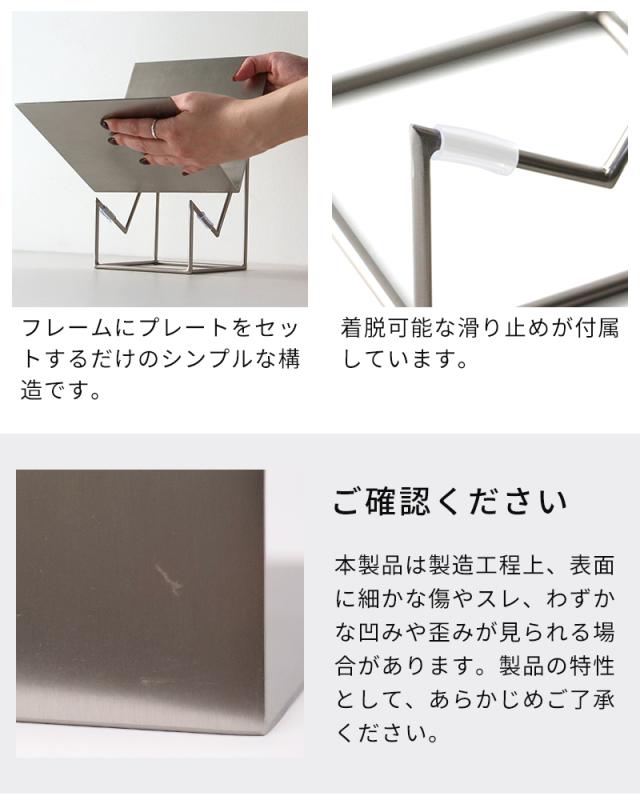 フレームにプレートをセットするだけのシンプルな構造です。

着脱可能な滑り止めが付属しています。

ご確認ください

本製品は製造工程上、表面に細かな傷やスレ、わずかな凹みや歪みが見られる場合があります。製品の特性として、あらかじめご了承ください。