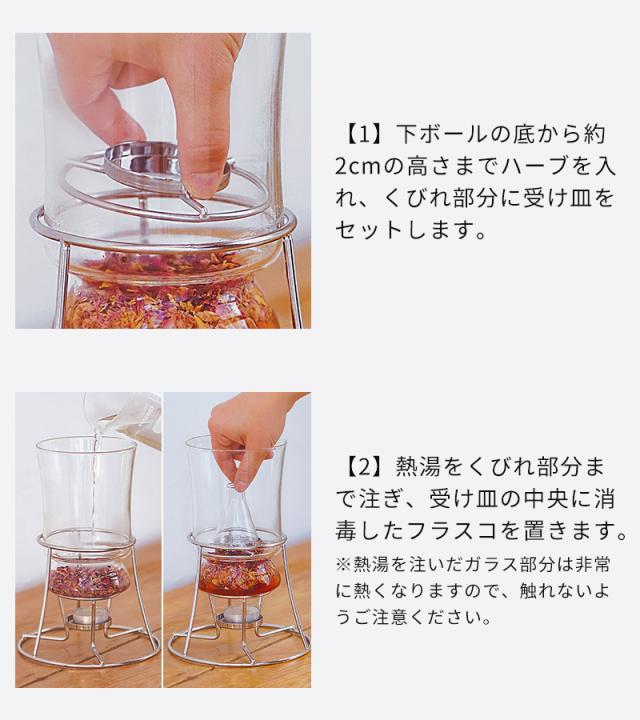 【1】下ボールの底から約2cmの高さまでハーブを入れ、くびれ部分に受け皿をセットします。

【2】熱湯をくびれ部分まで注ぎ、受け皿の中央に消毒したフラスコを置きます。

※熱湯を注いだガラス部分は非常に熱くなりますので、触れないようご注意ください。