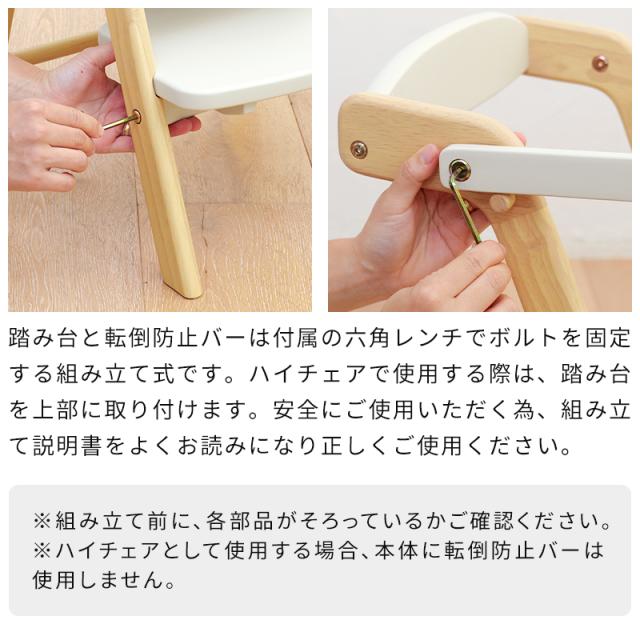 踏み台と転倒防止バーは付属の六角レンチでボルトを固定する組み立て式です。ハイチェアで使用する際は、踏み台を上部に取り付けます。安全にご使用いただく為、組み立て説明書をよくお読みになり正しくご使用ください。

※組み立て前に、各部品がそろっているかご確認ください。
※ハイチェアとして使用する場合、本体に転倒防止バーは使用しません。