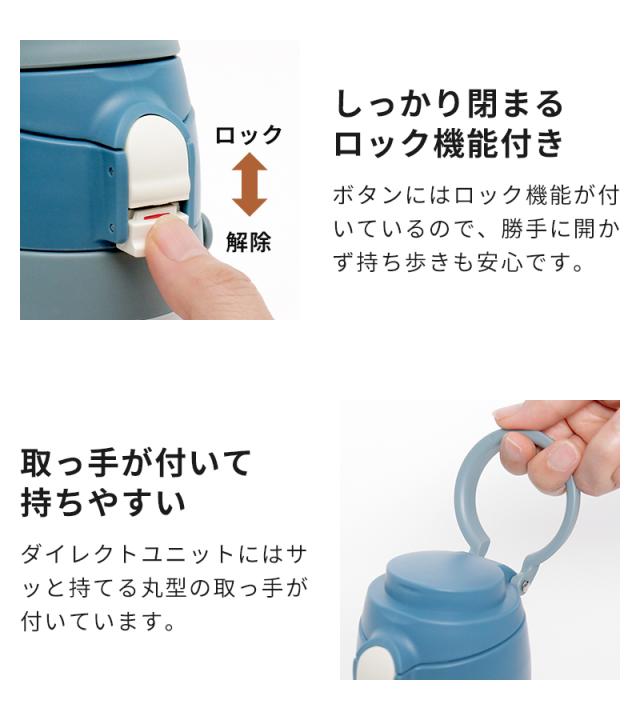 ロック

解除

しっかり閉まる
ロック機能付き

ボタンにはロック機能が付いているので、勝手に開かず持ち歩きも安心です。

取っ手が付いて
持ちやすい

ダイレクトユニットにはサッと持てる丸型の取っ手が付いています。