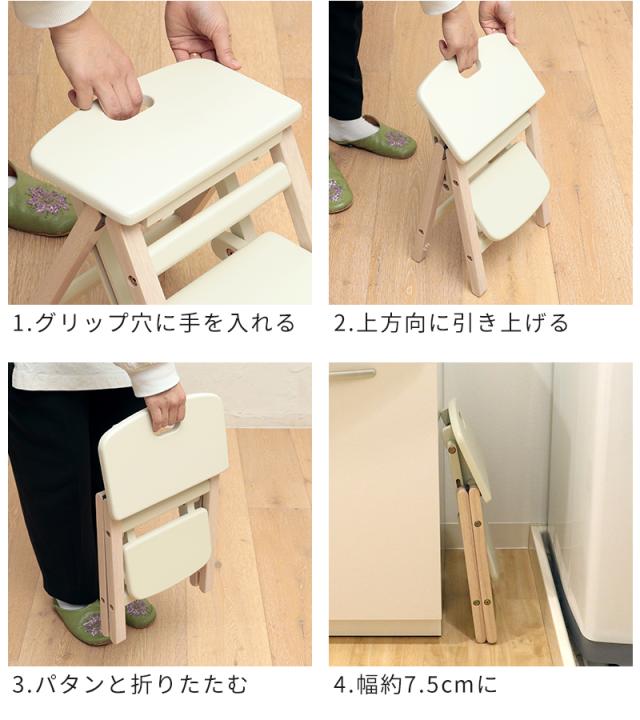 1.グリップ穴に手を入れる

2.上方向に引き上げる

3.パタンと折りたたむ

4.幅約7.5cmに