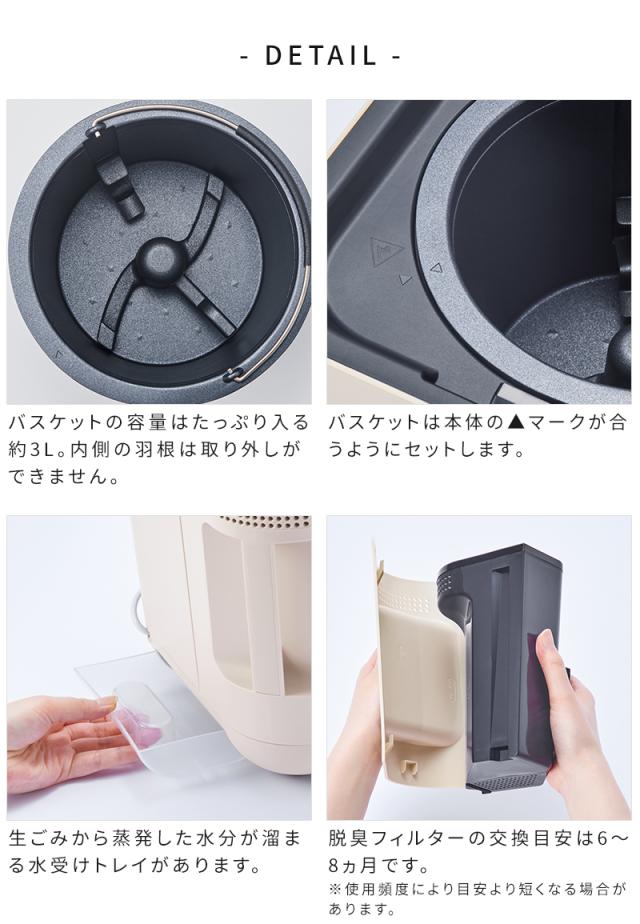 - DETAIL -

バスケットの容量はたっぷり入る約3L。内側の羽根は取り外しができません。

バスケットは本体の▲マークが合うようにセットします。

生ごみから蒸発した水分が溜まる水受けトレイがあります。

脱臭フィルターの交換目安は6〜8ヵ月です。
※使用頻度により目安より短くなる場合があります。