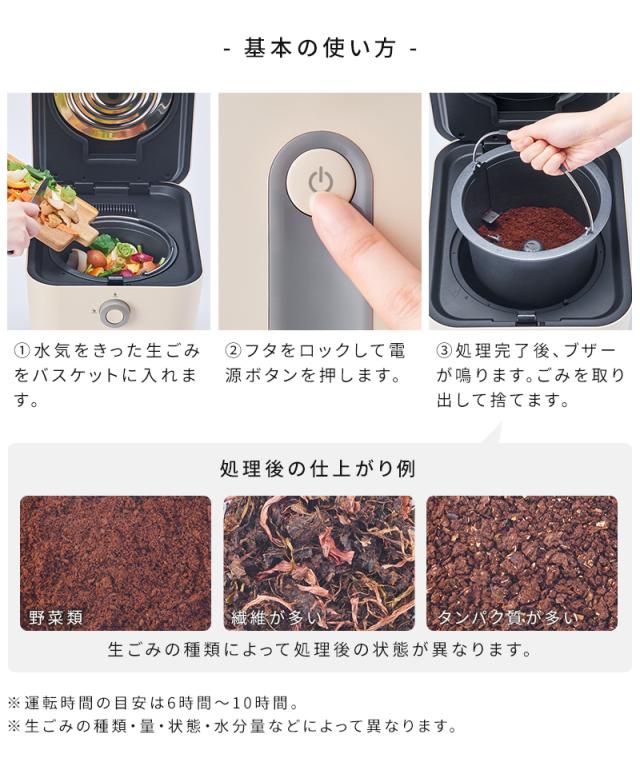 - 基本の使い方 -

①水気をきった生ごみをバスケットに入れます。

②フタをロックして電源ボタンを押します。

③処理完了後、ブザーが鳴ります。ごみを取り出して捨てます。

処理後の仕上がり例

野菜類

繊維が多い

タンパク質が多い

生ごみの種類によって処理後の状態が異なります。

※運転時間の目安は6時間～10時間。
※生ごみの種類・量・状態・水分量などによって異なります。