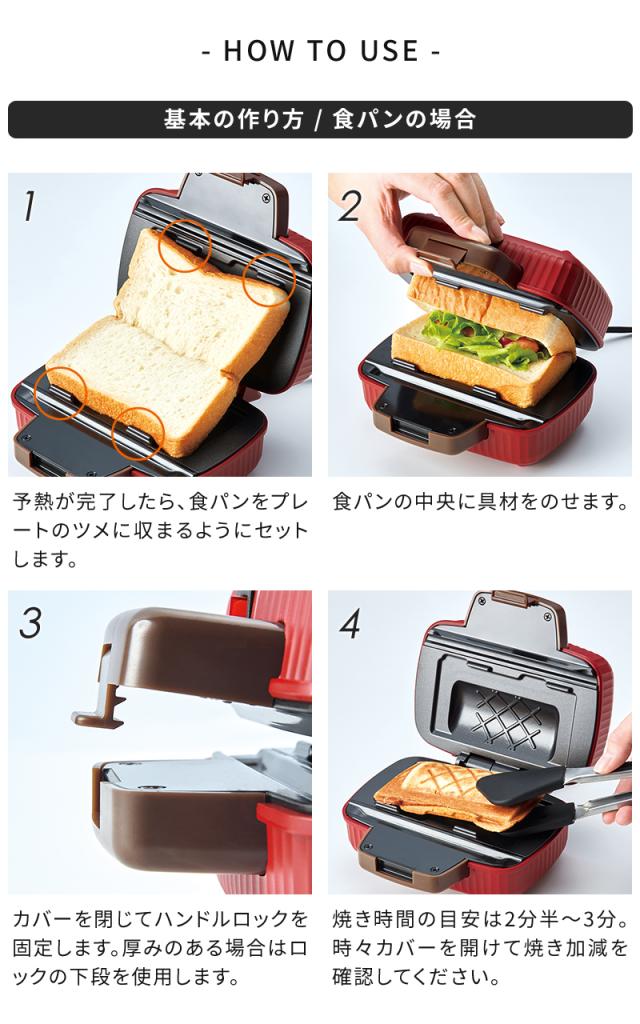 - HOW TO USE -

基本の作り方 / 食パンの場合

1

予熱が完了したら、食パンをプレートのツメに収まるようにセットします。

2

食パンの中央に具材をのせます。

3

カバーを閉じてハンドルロックを固定します。厚みのある場合はロックの下段を使用します。

4

焼き時間の目安は2分半～3分。時々カバーを開けて焼き加減を確認してください。