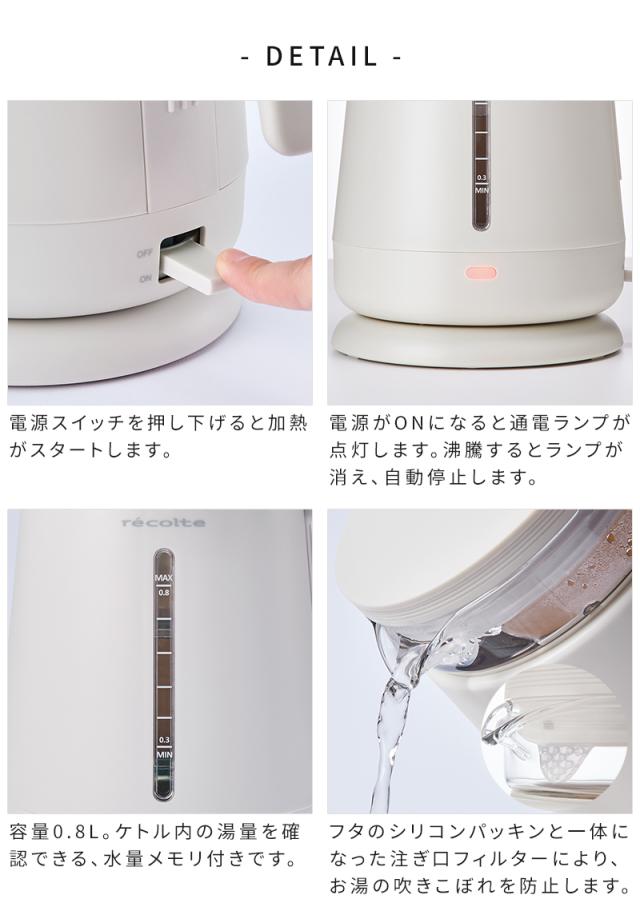 - DETAIL -

OFF
ON

電源スイッチを押し下げると加熱がスタートします。

0.3
MIN

電源がONになると通電ランプが点灯します。沸騰するとランプが消え、自動停止します。

récolte

MAX
0.8
0.3
MIN

容量0.8L。ケトル内の湯量を確認できる、水量メモリ付きです。

フタのシリコンパッキンと一体になった注ぎ口フィルターにより、お湯の吹きこぼれを防止します。