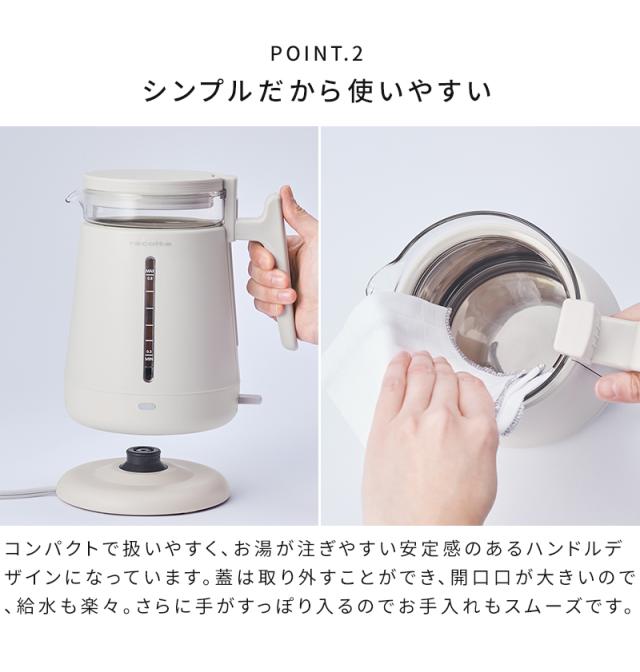 POINT.2
シンプルだから使いやすい

récolte

MAX
0.8
0.3
MIN

コンパクトで扱いやすく、お湯が注ぎやすい安定感のあるハンドルデザインになっています。蓋は取り外すことができ、開口口が大きいので、給水も楽々。さらに手がすっぽり入るのでお手入れもスムーズです。