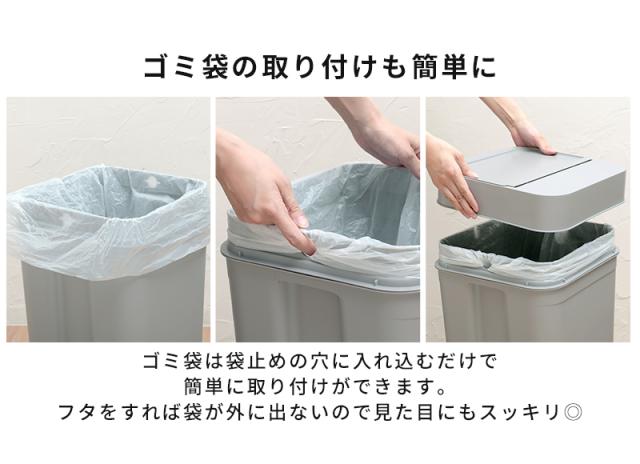 ゴミ袋の取り付けも簡単に

ゴミ袋は袋止めの穴に入れ込むだけで
簡単に取り付けができます。
フタをすれば袋が外に出ないので見た目にもスッキリ◎