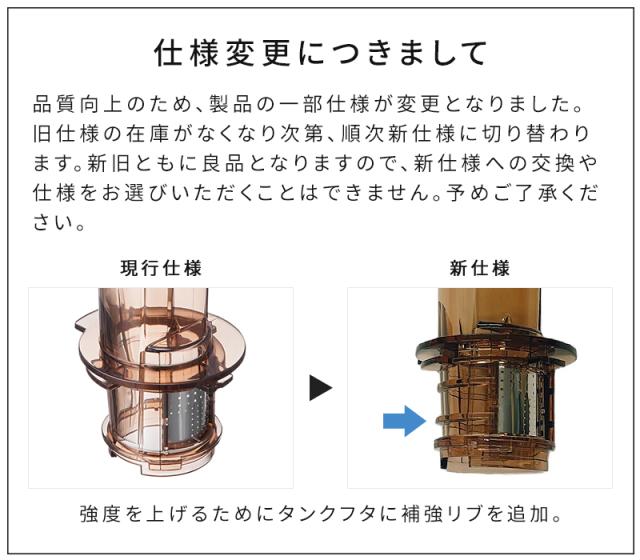 仕様変更につきまして

品質向上のため、製品の一部仕様が変更となりました。旧仕様の在庫がなくなり次第、順次新仕様に切り替わります。新旧ともに良品となりますので、新仕様への交換や仕様をお選びいただくことはできません。予めご了承ください。

現行仕様

新仕様

強度を上げるためにタンクフタに補強リブを追加。