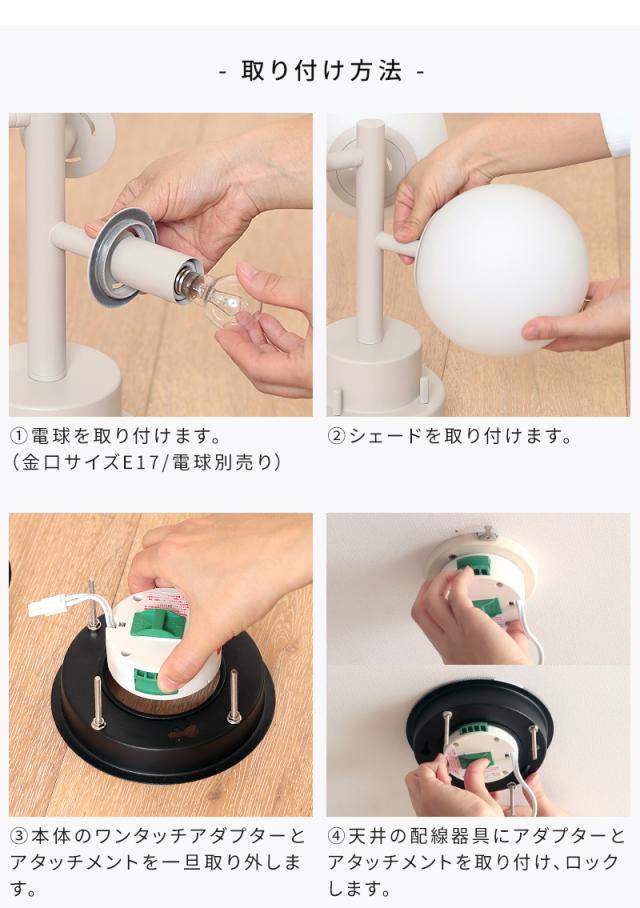 - 取り付け方法 -

①電球を取り付けます。
(金口サイズE17/電球別売り)

②シェードを取り付けます。

③本体のワンタッチアダプターとアタッチメントを一旦取り外します。

④天井の配線器具にアダプターとアタッチメントを取り付け、ロックします。