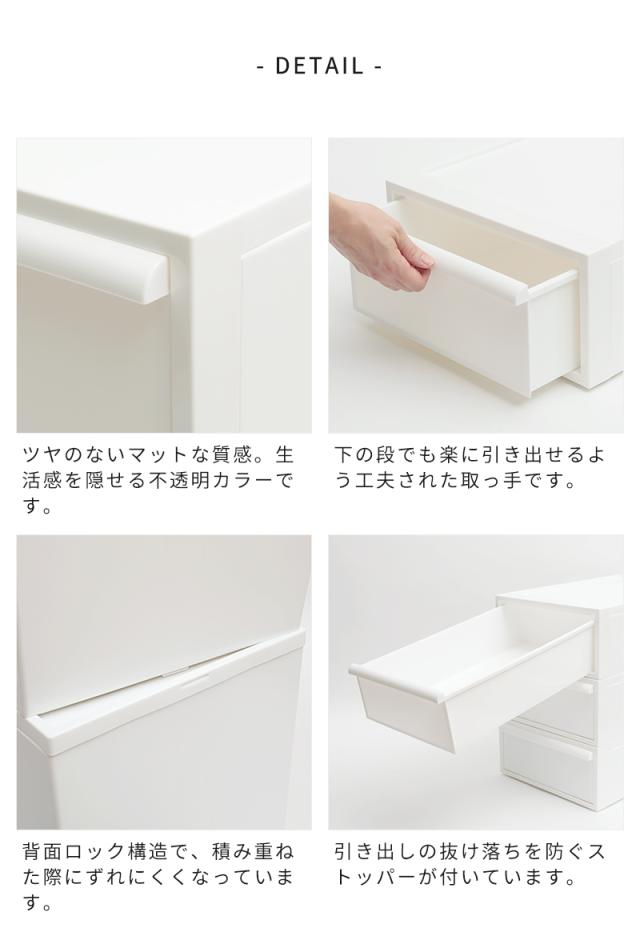 - DETAIL -

ツヤのないマットな質感。生活感を隠せる不透明カラーです。

下の段でも楽に引き出せるよう工夫された取っ手です。

背面ロック構造で、積み重ねた際にずれにくくなっています。

引き出しの抜け落ちを防ぐストッパーが付いています。