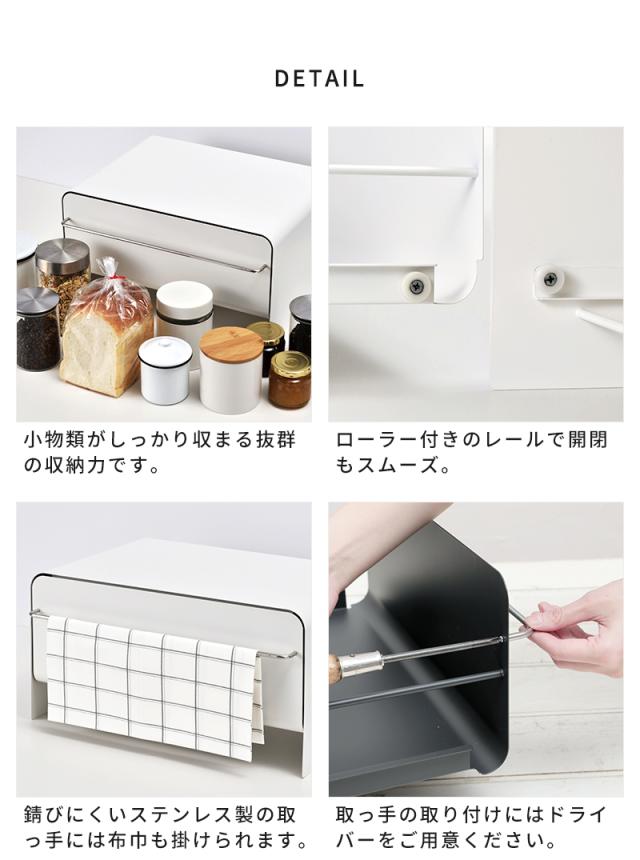 DETAIL

小物類がしっかり収まる抜群の収納力です。

ローラー付きのレールで開閉もスムーズ。

錆びにくいステンレス製の取っ手には布巾も掛けられます。

取っ手の取り付けにはドライバーをご用意ください。