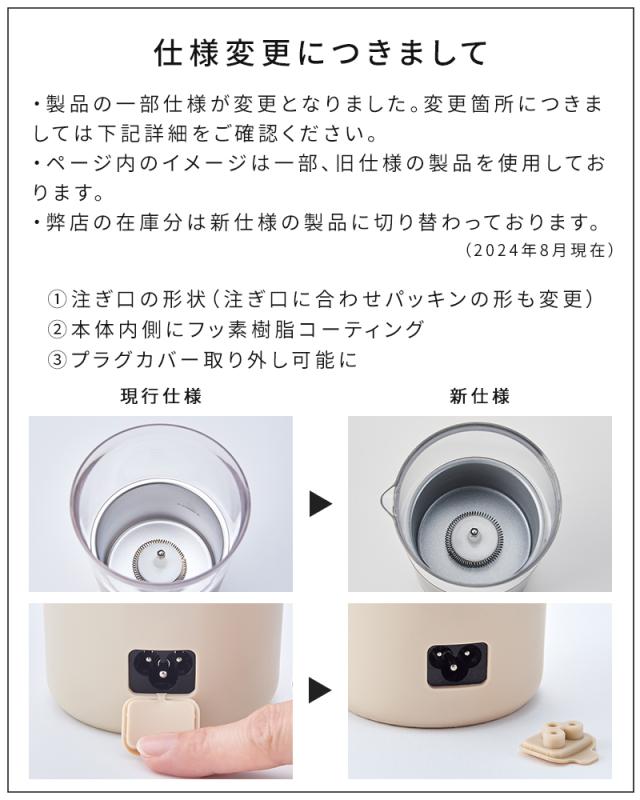 仕様変更につきまして

・製品の一部仕様が変更となりました。変更箇所につきましては下記詳細をご確認ください。
・ページ内のイメージは一部、旧仕様の製品を使用しております。
・弊店の在庫分は新仕様の製品に切り替わっております。
（2024年8月現在）

①注ぎ口の形状（注ぎ口に合わせパッキンの形も変更）
②本体内側にフッ素樹脂コーティング
③プラグカバー取り外し可能に

現行仕様

新仕様