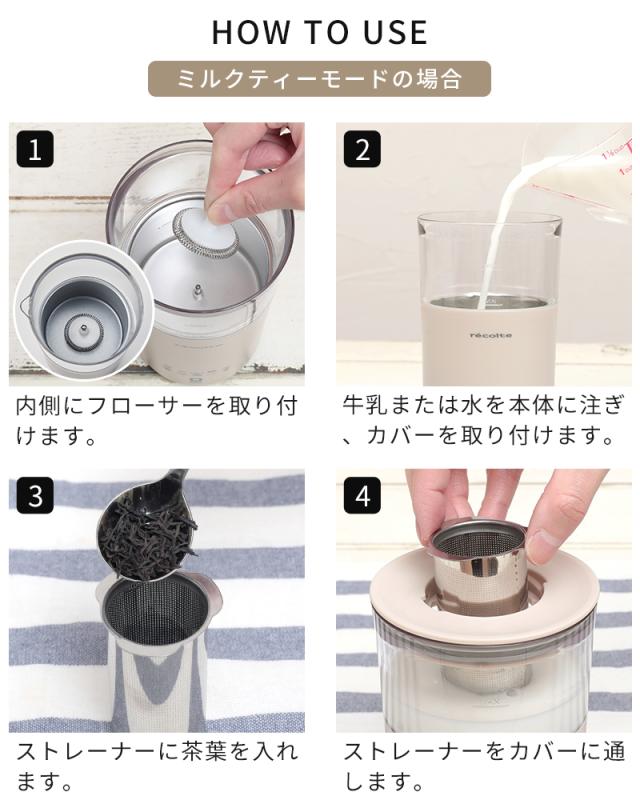 HOW TO USE

ミルクティーモードの場合

1

内側にフローサーを取り付けます。

2

récolte

牛乳または水を本体に注ぎ、カバーを取り付けます。

3

ストレーナーに茶葉を入れます。

4

ストレーナーをカバーに通します。