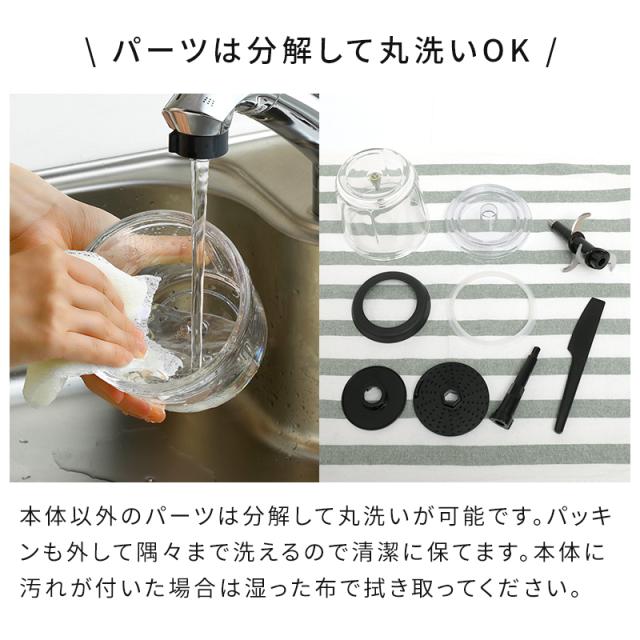 \ パーツは分解して丸洗いOK /

本体以外のパーツは分解して丸洗いが可能です。パッキンも外して隅々まで洗えるので清潔に保てます。本体に汚れが付いた場合は湿った布で拭き取ってください。