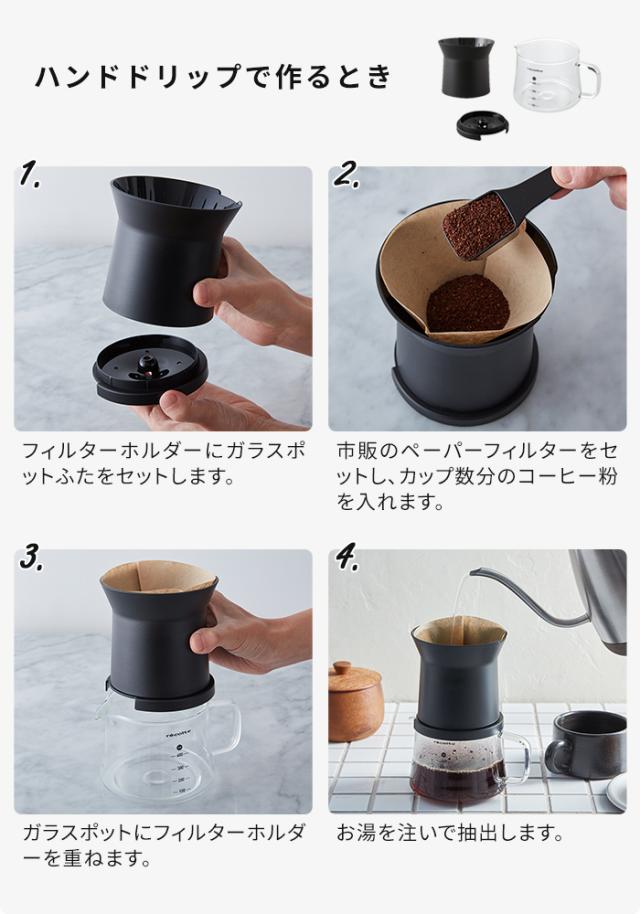 ハンドドリップで作るとき

1.

フィルターホルダーにガラスポットふたをセットします。

2.

市販のペーパーフィルターをセットし、カップ数分のコーヒー粉を入れます。

3.

ガラスポットにフィルターホルダーを重ねます。

4.

お湯を注いで抽出します。