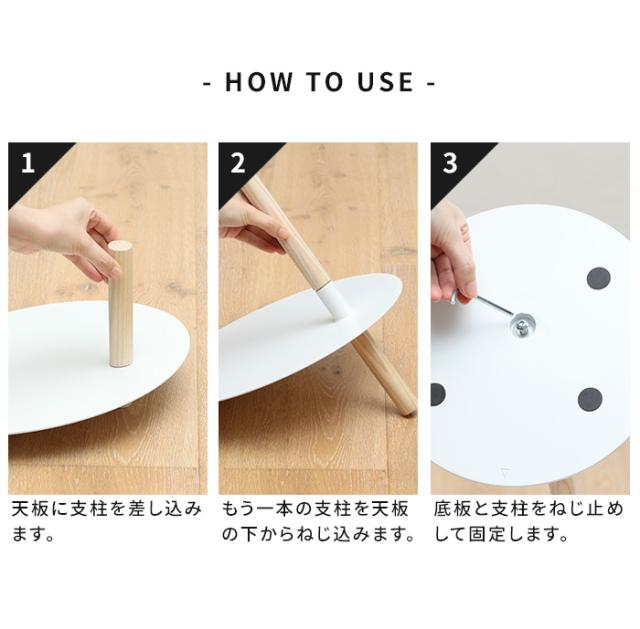 - HOW TO USE -

1

天板に支柱を差し込みます。

2

もう一本の支柱を天板の下からねじ込みます。

3

底板と支柱をねじ止めして固定します。