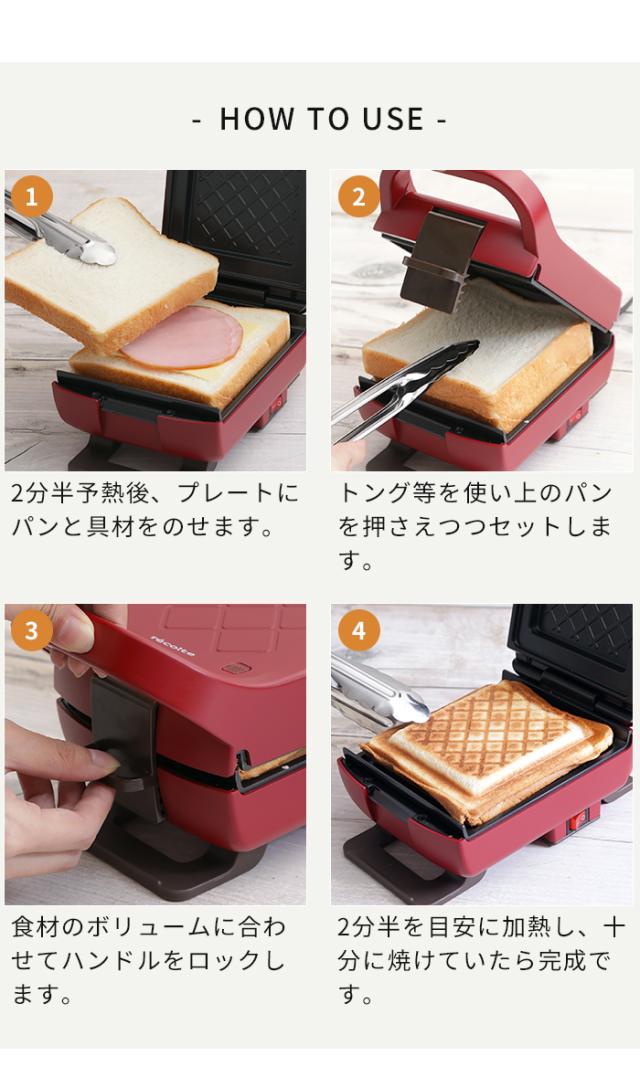 - HOW TO USE -

1

2分半予熱後、プレートにパンと具材をのせます。

2

トング等を使い上のパンを押さえつつセットします。

3

récolte

食材のボリュームに合わせてハンドルをロックします。

4

2分半を目安に加熱し、十分に焼けていたら完成です。