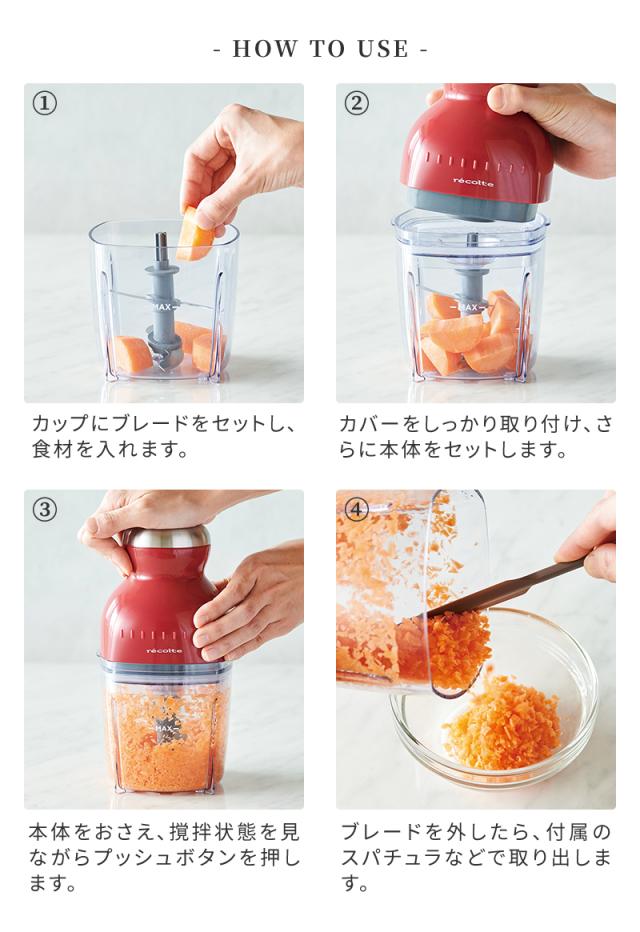 - HOW TO USE -

①

MAX

カップにブレードをセットし、食材を入れます。

②

récolte

MAX

カバーをしっかり取り付け、さらに本体をセットします。

③

récolte

MAX

本体をおさえ、撹拌状態を見ながらプッシュボタンを押します。

④

ブレードを外したら、付属のスパチュラなどで取り出します。