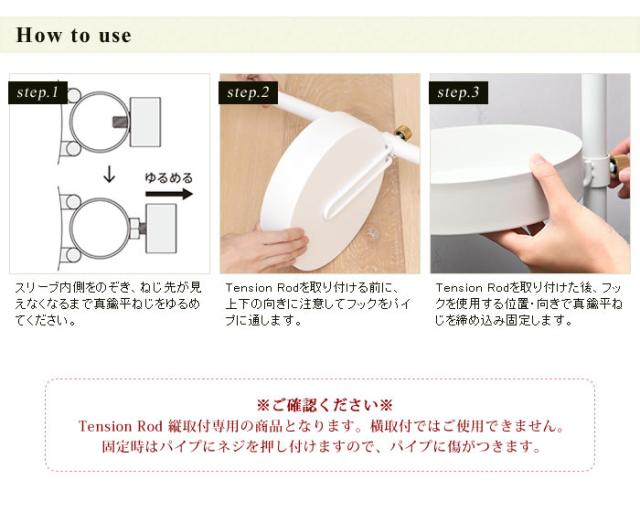 How to use

step.1

ゆるめる

スリーブ内側をのぞき、ねじ先が見えなくなるまで真鍮平ねじをゆるめてください。

step.2

Tension Rodを取り付ける前に、上下の向きに注意してフックをパイプに通します。

step.3

Tension Rodを取り付けた後、フックを使用する位置・向きで真鍮平ねじを締め込み固定します。

※ご確認ください※
Tension Rod 縦取付専用の商品となります。横取付ではご使用できません。
固定時はパイプにネジを押し付けますので、パイプに傷がつきます。